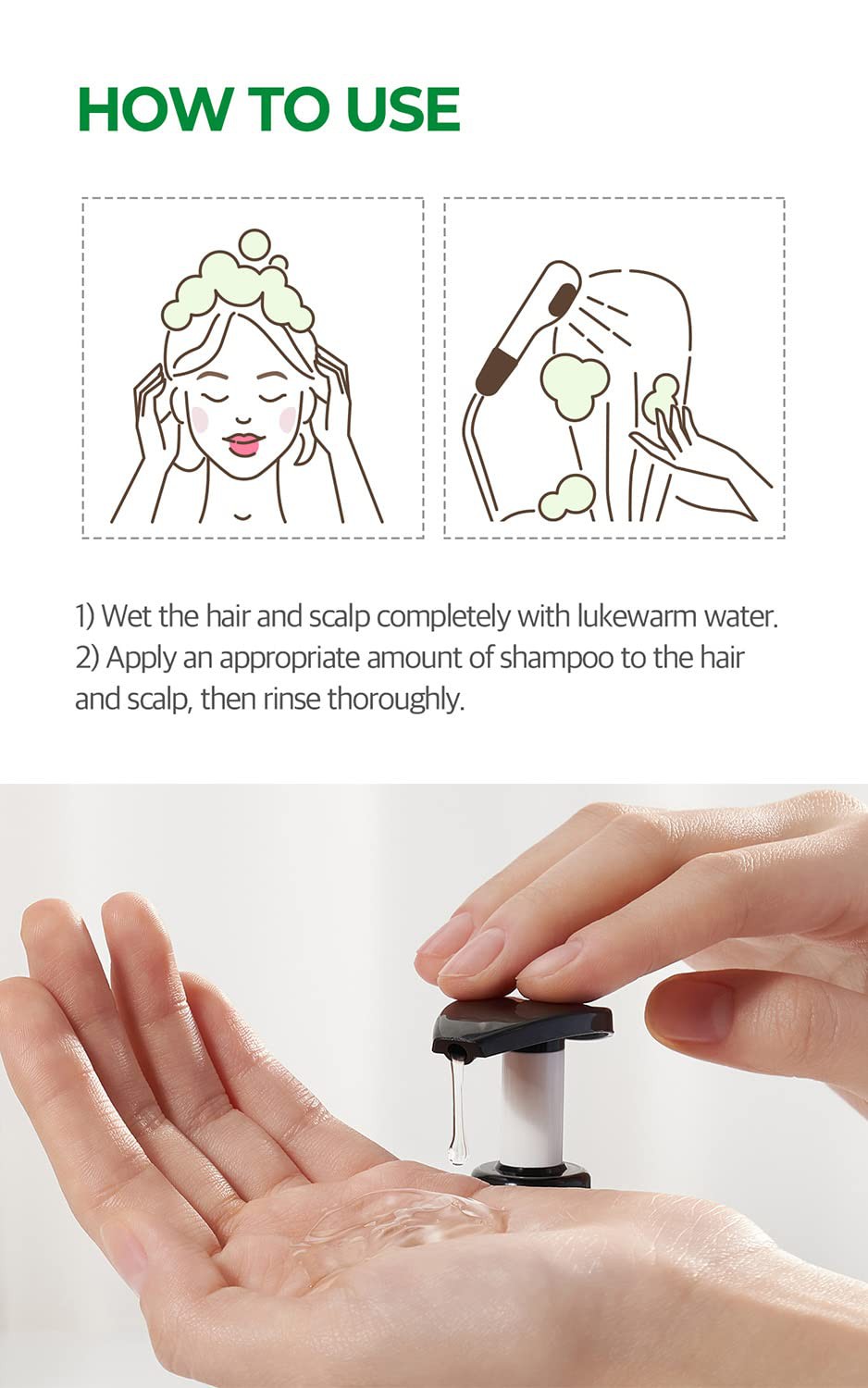 HOW TO USE

1) Wet the hair and scalp completely with lukewarm water.
2) Apply an appropriate amount of shampoo to the hair and scalp, then rinse thoroughly.